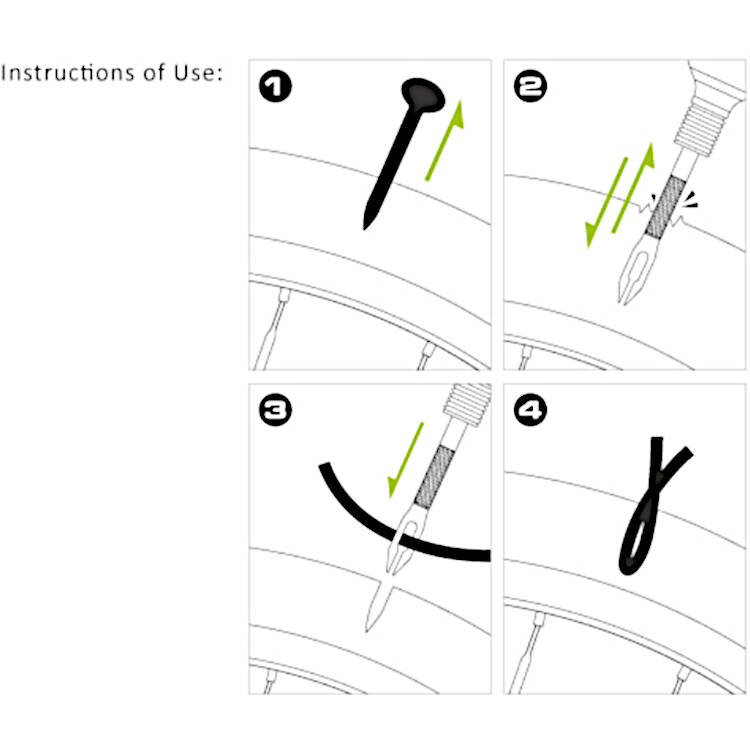 Instructions of Use:

1

2

3

4